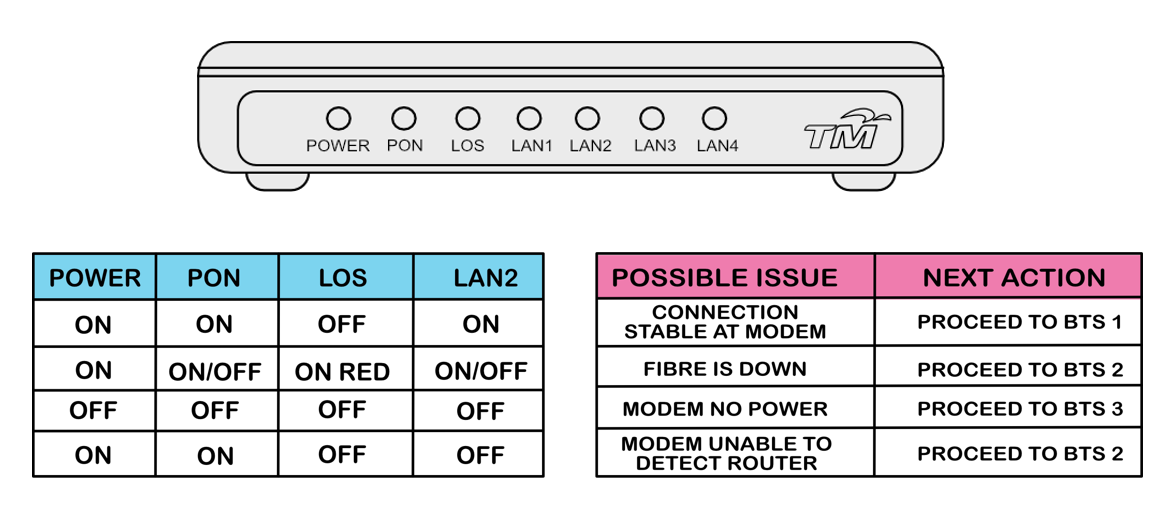 POWER PON LOS LAN1 LAN2 LAN3 LAN4

TM

| POWER | PON | LOS | LAN2 |
|---|---|---|---|
| ON | ON | OFF | ON |
| ON | ON/OFF | ON RED | ON/OFF |
| OFF | OFF | OFF | OFF |
| ON | ON | OFF | OFF |

| POSSIBLE ISSUE | NEXT ACTION |
|---|---|
| CONNECTION STABLE AT MODEM | PROCEED TO BTS 1 |
| FIBRE IS DOWN | PROCEED TO BTS 2 |
| MODEM NO POWER | PROCEED TO BTS 3 |
| MODEM UNABLE TO DETECT ROUTER | PROCEED TO BTS 2 |